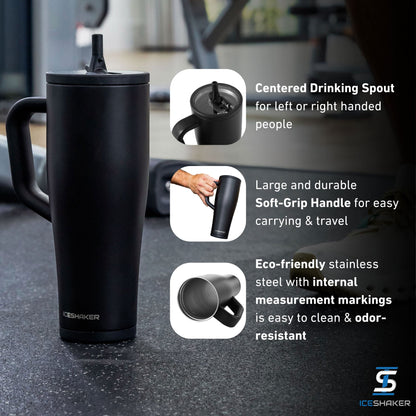 ICESHAKER

Centered Drinking Spout for left or right handed people

Large and durable Soft-Grip Handle for easy carrying & travel

Eco-friendly stainless steel with internal measurement markings is easy to clean & odor-resistant

ICESHAKER